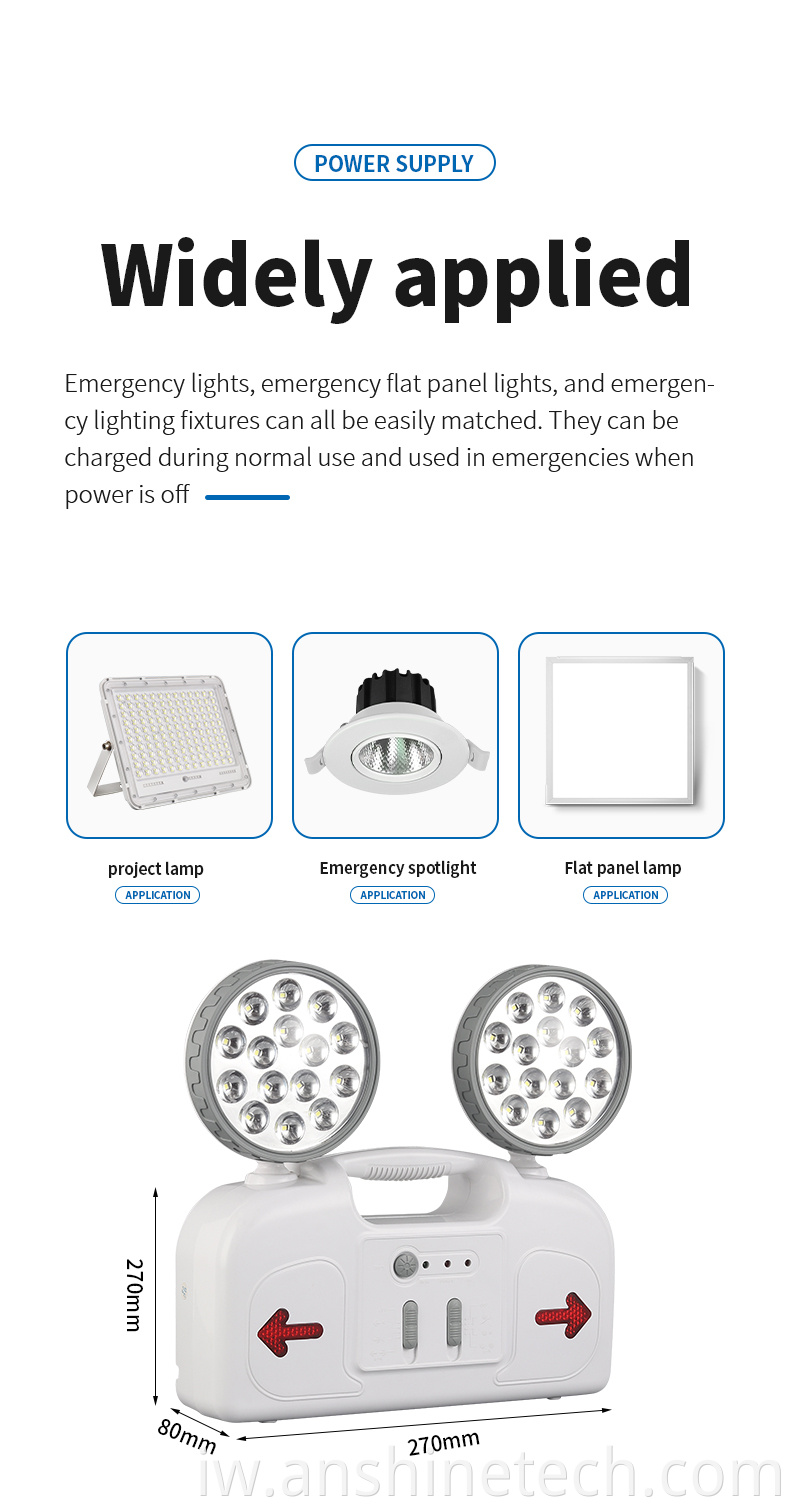 POWER SUPPLY

Widely applied

Emergency lights, emergency flat panel lights, and emergency lighting fixtures can all be easily matched. They can be charged during normal use and used in emergencies when power is off

project lamp
APPLICATION

Emergency spotlight
APPLICATION

Flat panel lamp
APPLICATION

270mm

80mm

270mm

iw.anshinetech.com